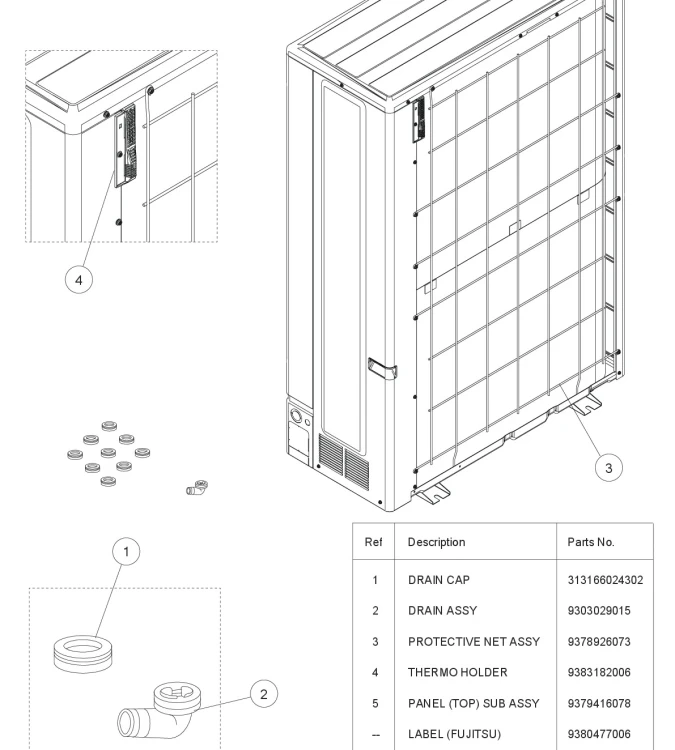 4

3

1

2

| Ref | Description | Parts No. |
|---|---|---|
| 1 | DRAIN CAP | 313166024302 |
| 2 | DRAIN ASSY | 9303029015 |
| 3 | PROTECTIVE NET ASSY | 9378926073 |
| 4 | THERMO HOLDER | 9383182006 |
| 5 | PANEL (TOP) SUB ASSY | 9379416078 |
| -- | LABEL (FUJITSU) | 9380477006 |