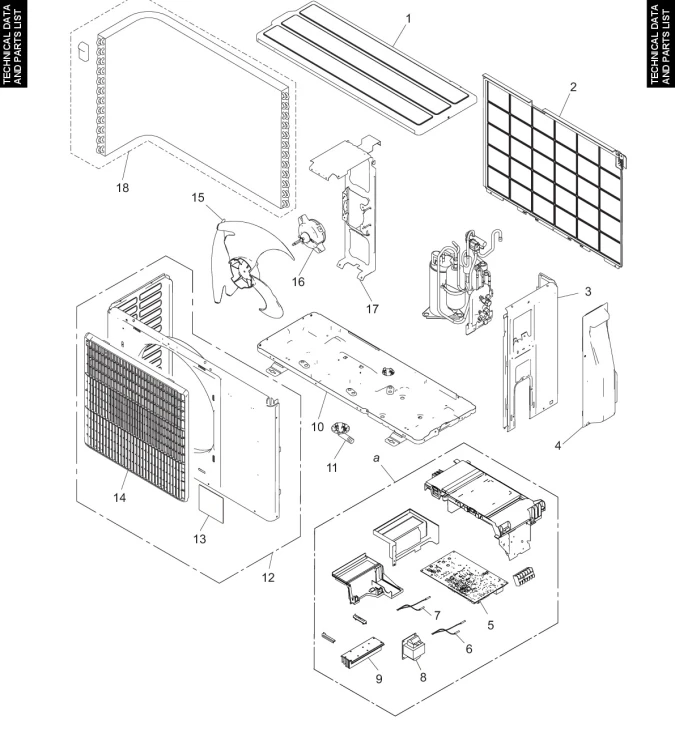 TECHNICAL DATA AND PARTS LIST

TECHNICAL DATA AND PARTS LIST

1
2
18
15
16
17
3
4
10
11
a
14
13
12
7
5
6
9
8