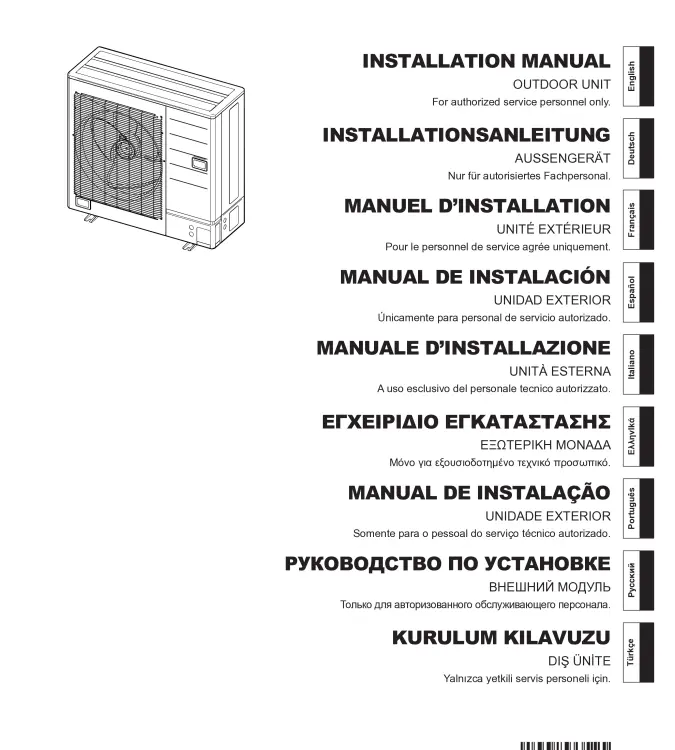 INSTALLATION MANUAL
OUTDOOR UNIT
For authorized service personnel only.

English

INSTALLATIONSANLEITUNG
AUSSENGERÄT
Nur für autorisiertes Fachpersonal.

Deutsch

MANUEL D'INSTALLATION
UNITÉ EXTÉRIEUR
Pour le personnel de service agrée uniquement.

Français

MANUAL DE INSTALACIÓN
UNIDAD EXTERIOR
Únicamente para personal de servicio autorizado.

Español

MANUALE D'INSTALLAZIONE
UNITÀ ESTERNA
A uso esclusivo del personale tecnico autorizzato.

Italiano

ΕΓΧΕΙΡΙΔΙΟ ΕΓΚΑΤΑΣΤΑΣΗΣ
ΕΞΩΤΕΡΙΚΗ ΜΟΝΑΔΑ
Μόνο για εξουσιοδοτημένο τεχνικό προσωπικό.

Ελληνικά

MANUAL DE INSTALAÇÃO
UNIDADE EXTERIOR
Somente para o pessoal do serviço técnico autorizado.

Português

РУКОВОДСТВО ПО УСТАНОВКЕ
ВНЕШНИЙ МОДУЛЬ
Только для авторизованного обслуживающего персонала.

Русский

KURULUM KILAVUZU
DIŞ ÜNİTE
Yalnızca yetkili servis personeli için.

Türkçe